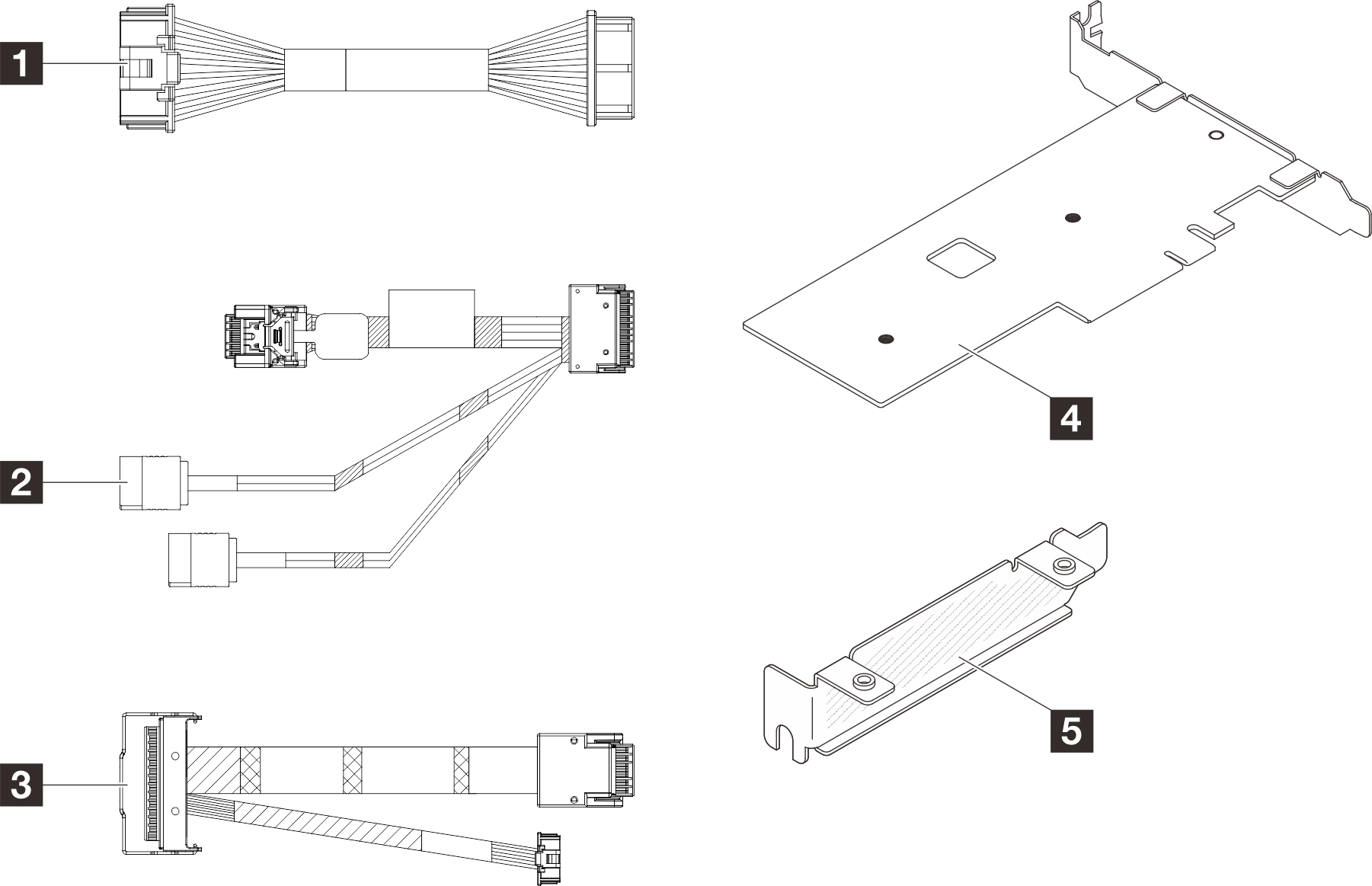 1

2

3

4

5